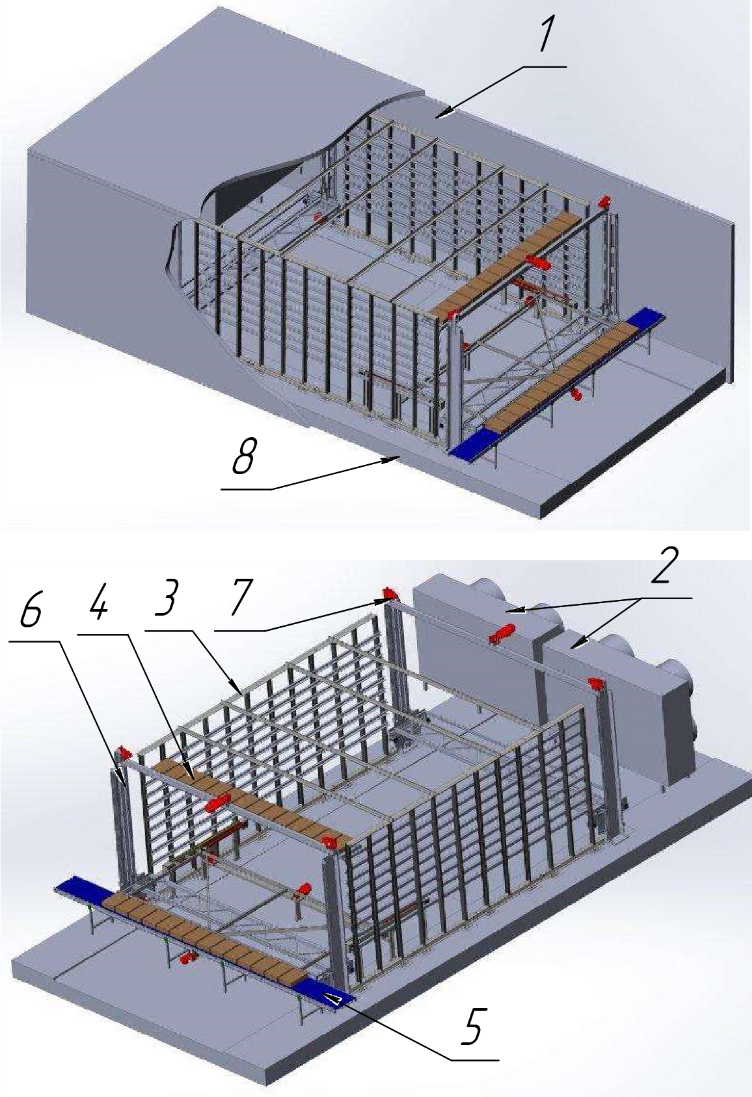 1
8
6
4
3
7
2
5